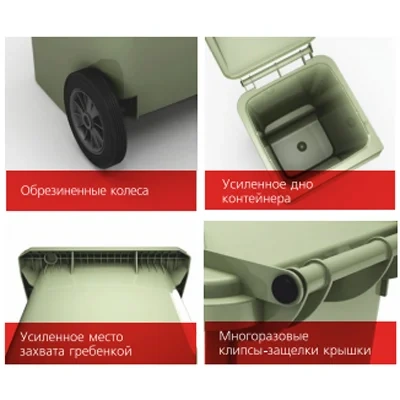 Обрезиненные колеса

Усиленное дно контейнера

Усиленное место захвата гребенкой

Многоразовые клипсы-защелки крышки