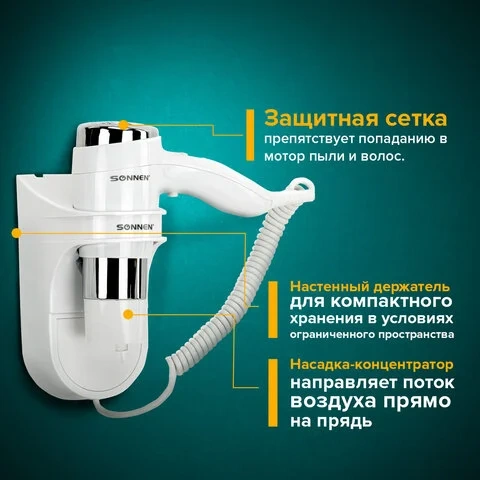 Защитная сетка
препятствует попаданию в мотор пыли и волос.

SONNEN

SONNEN

Настенный держатель
для компактного хранения в условиях ограниченного пространства

Насадка-концентратор
направляет поток воздуха прямо на прядь