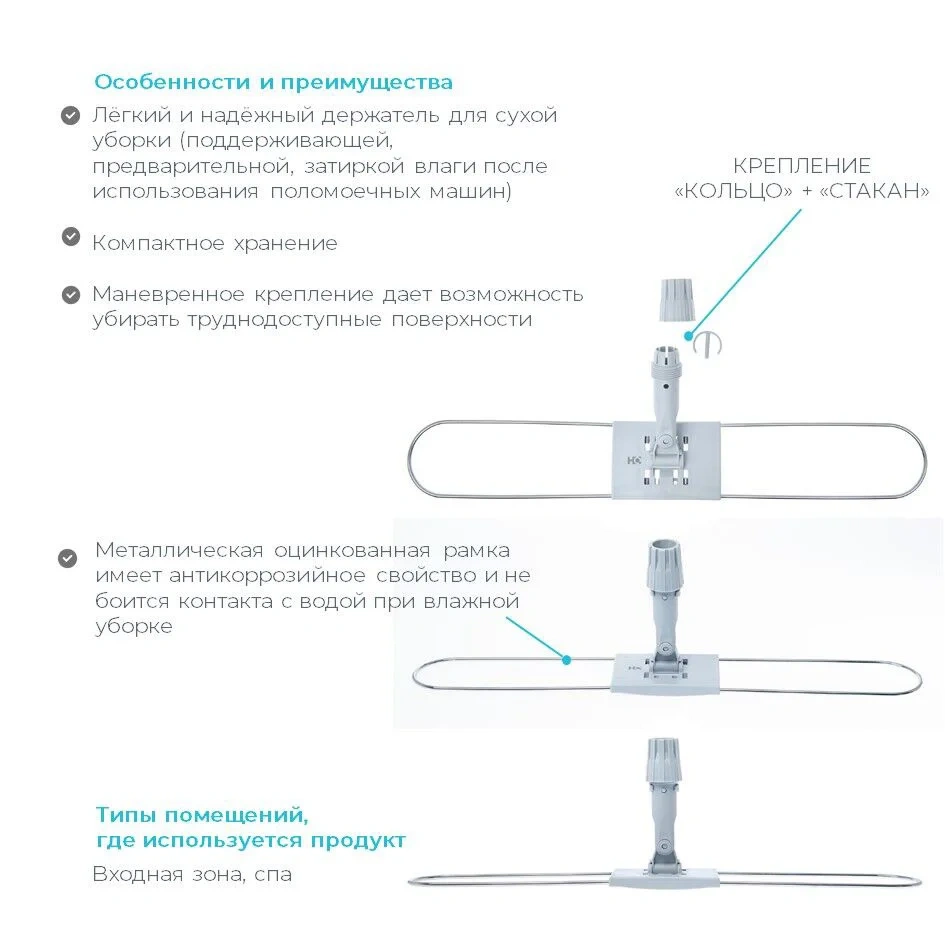 Особенности и преимущества

Лёгкий и надёжный держатель для сухой уборки (поддерживающей, предварительной, затиркой влаги после использования поломоечных машин)

Компактное хранение

Маневренное крепление дает возможность убирать труднодоступные поверхности

КРЕПЛЕНИЕ «КОЛЬЦО» + «СТАКАН»

HC

Металлическая оцинкованная рамка имеет антикоррозийное свойство и не боится контакта с водой при влажной уборке

HC

Типы помещений, где используется продукт

Входная зона, спа