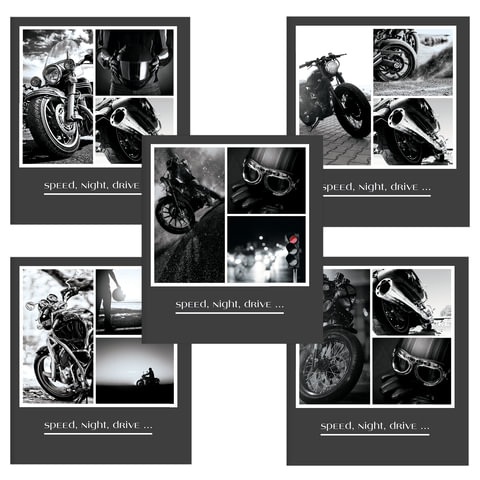 speed, night, drive

speed, night, drive ...

speed, night, drive ...

speed, night, drive ...

speed, night, drive ...