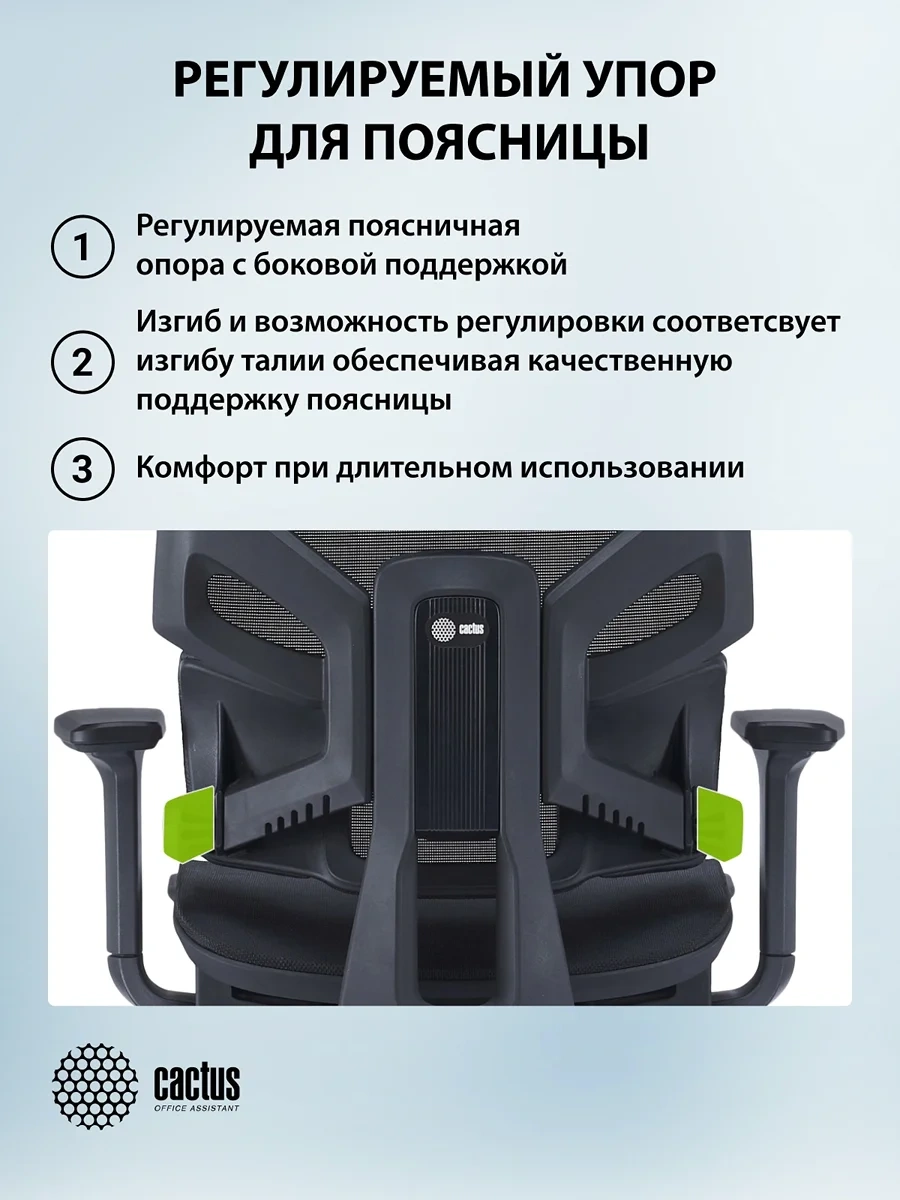 РЕГУЛИРУЕМЫЙ УПОР ДЛЯ ПОЯСНИЦЫ

1 Регулируемая поясничная опора с боковой поддержкой

2 Изгиб и возможность регулировки соответсвует изгибу талии обеспечивая качественную поддержку поясницы

3 Комфорт при длительном использовании

cactus

cactus
OFFICE ASSISTANT