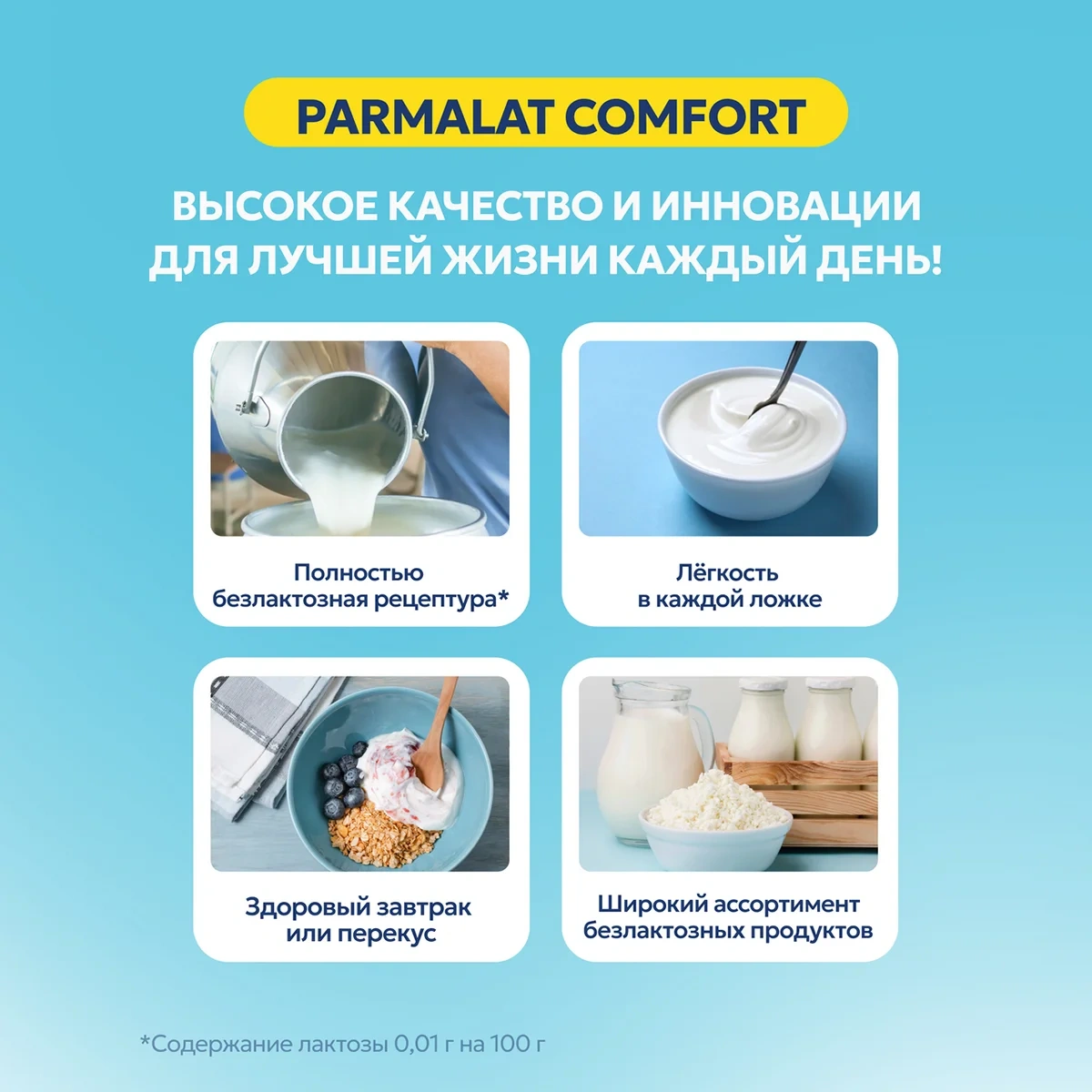 PARMALAT COMFORT

ВЫСОКОЕ КАЧЕСТВО И ИННОВАЦИИ ДЛЯ ЛУЧШЕЙ ЖИЗНИ КАЖДЫЙ ДЕНЬ!

Полностью безлактозная рецептура*

Лёгкость в каждой ложке

Здоровый завтрак или перекус

Широкий ассортимент безлактозных продуктов

*Содержание лактозы 0,01 г на 100 г