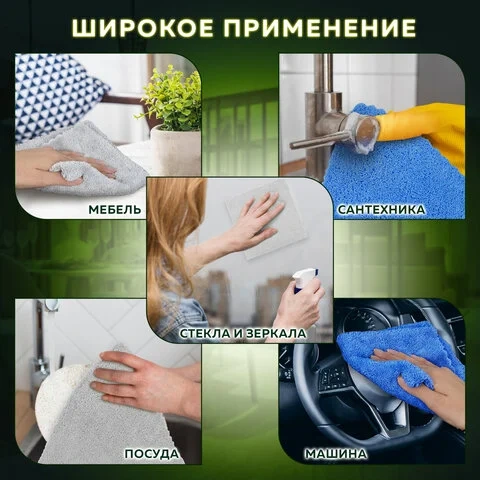 ШИРОКОЕ ПРИМЕНЕНИЕ

МЕБЕЛЬ

САНТЕХНИКА

СТЕКЛА И ЗЕРКАЛА

ПОСУДА

МАШИНА