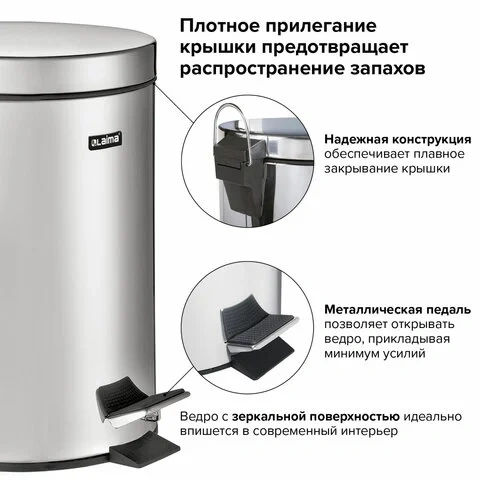 Плотное прилегание крышки предотвращает распространение запахов

Laima

Надежная конструкция обеспечивает плавное закрывание крышки

Металлическая педаль позволяет открывать ведро, прикладывая минимум усилий

Ведро с зеркальной поверхностью идеально впишется в современный интерьер