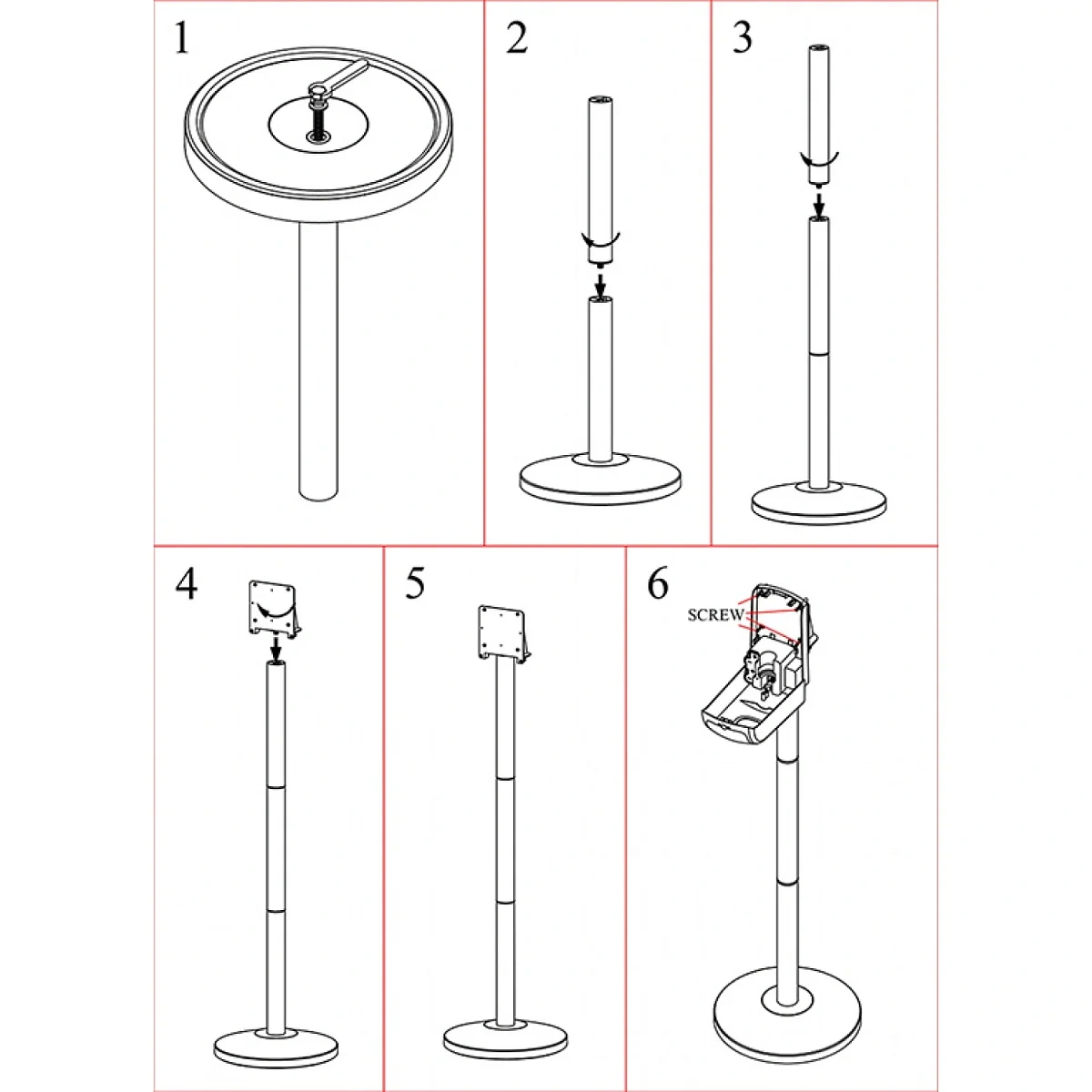 1

2

3

4

5

6

SCREW