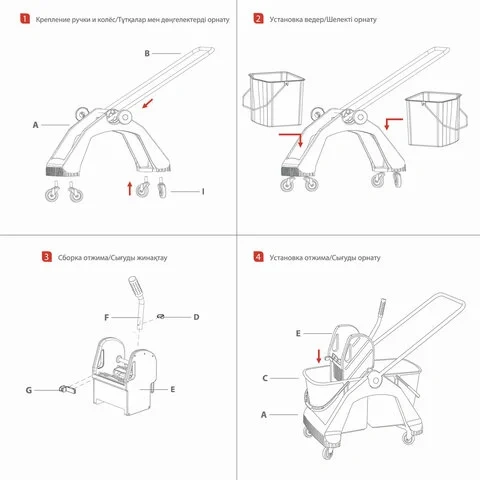 1 Крепление ручки и колёс/Тұтқалар мен дөңгелектерді орнату

B

A

I

2 Установка ведер/Шелекті орнату

3 Сборка отжима/Сығуды жинақтау

F

D

G

E

4 Установка отжима/Сығуды орнату

E

C

A