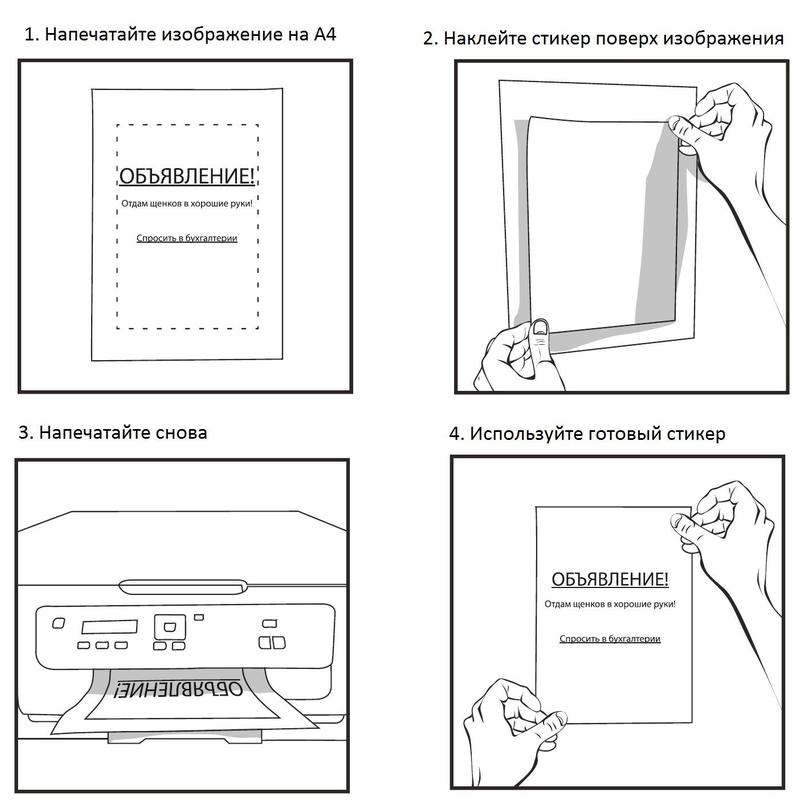 1. Напечатайте изображение на А4

ОБЪЯВЛЕНИЕ!

Отдам щенков в хорошие руки!

Спросить в бухгалтерии

2. Наклейте стикер поверх изображения

3. Напечатайте снова

ОБЪЯВЛЕНИЕ!

4. Используйте готовый стикер

ОБЪЯВЛЕНИЕ!

Отдам щенков в хорошие руки!

Спросить в бухгалтерии