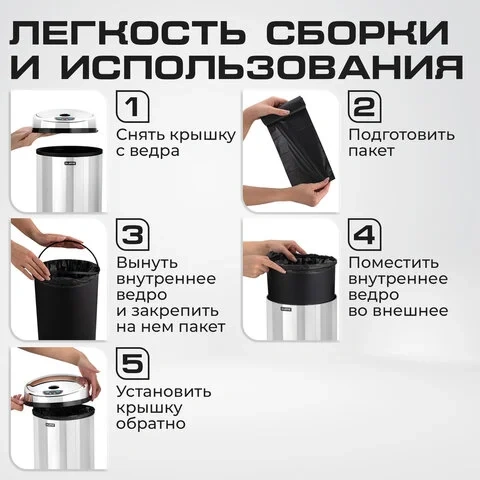 ЛЕГКОСТЬ СБОРКИ И ИСПОЛЬЗОВАНИЯ

1
Снять крышку с ведра

2
Подготовить пакет

3
Вынуть внутреннее ведро и закрепить на нем пакет

4
Поместить внутреннее ведро во внешнее

5
Установить крышку обратно