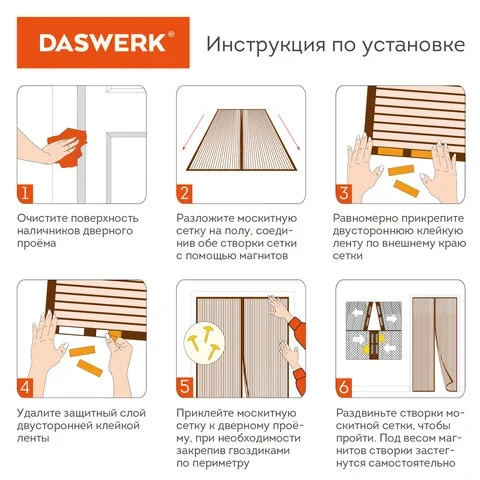 DASWERK®

Инструкция по установке

1

Очистите поверхность наличников дверного проёма

2

Разложите москитную сетку на полу, соединив обе створки сетки с помощью магнитов

3

Равномерно прикрепите двустороннюю клейкую ленту по внешнему краю сетки

4

Удалите защитный слой двусторонней клейкой ленты

5

Приклейте москитную сетку к дверному проёму, при необходимости закрепив гвоздиками по периметру

6

Раздвиньте створки москитной сетки, чтобы пройти. Под весом магнитов створки застегнутся самостоятельно