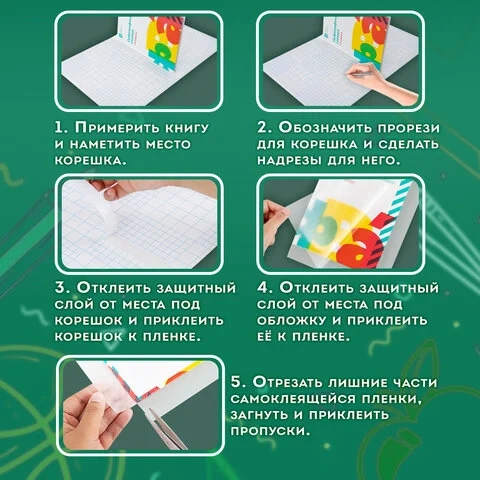 1. Примерить книгу и наметить место корешка.

2. Обозначить прорези для корешка и сделать надрезы для него.

3. Отклеить защитный слой от места под корешок и приклеить корешок к пленке.

4. Отклеить защитный слой от места под обложку и приклеить её к пленке.

5. Отрезать лишние части самоклеящейся пленки, загнуть и приклеить пропуски.