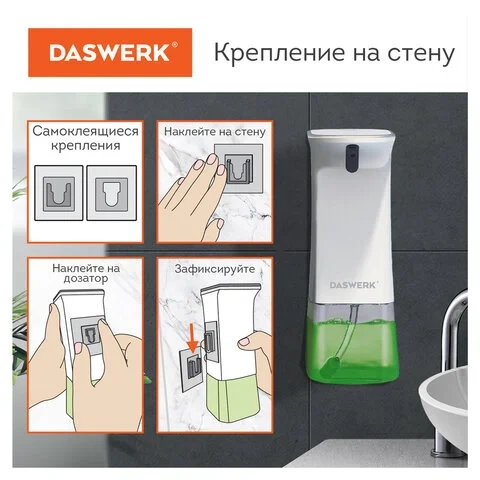 DASWERK®

Крепление на стену

Самоклеящиеся крепления

Наклейте на стену

Наклейте на дозатор

Зафиксируйте

DASWERK®