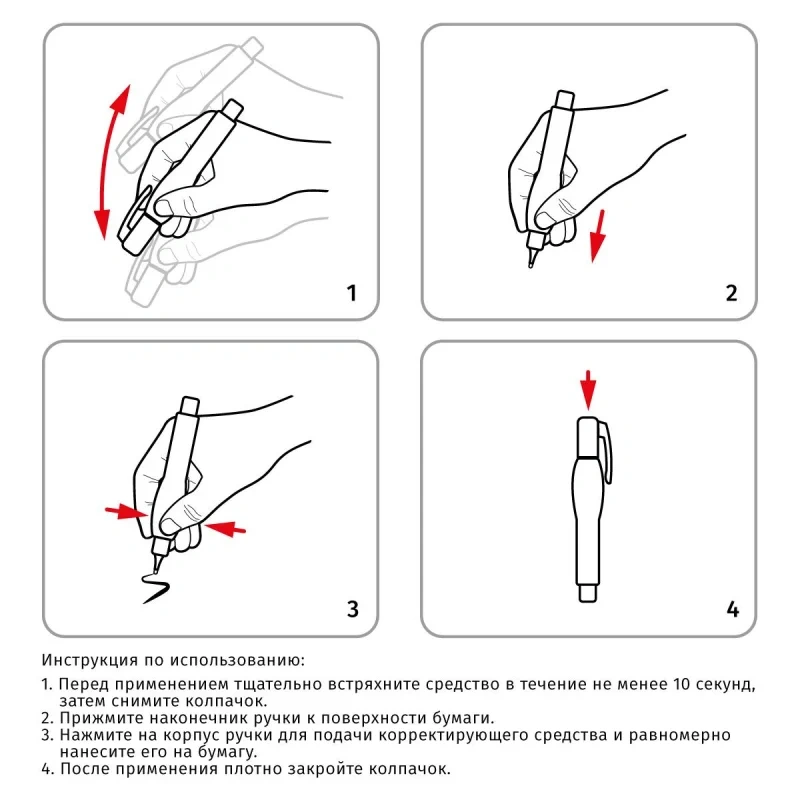 1

2

3

4

Инструкция по использованию:

1. Перед применением тщательно встряхните средство в течение не менее 10 секунд, затем снимите колпачок.
2. Прижмите наконечник ручки к поверхности бумаги.
3. Нажмите на корпус ручки для подачи корректирующего средства и равномерно нанесите его на бумагу.
4. После применения плотно закройте колпачок.