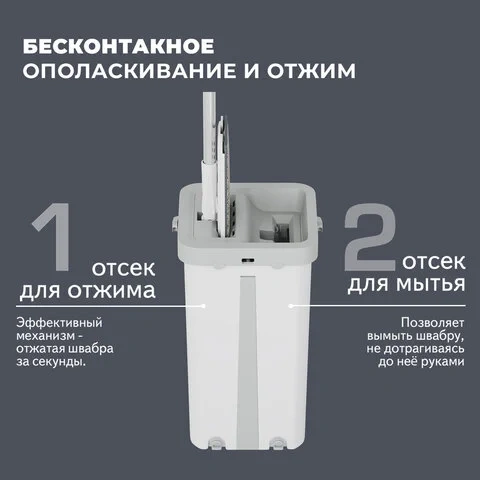 БЕСКОНТАКНОЕ ОПОЛАСКИВАНИЕ И ОТЖИМ

1 отсек для отжима

Эффективный механизм - отжатая швабра за секунды.

2 отсек для мытья

Позволяет вымыть швабру, не дотрагиваясь до неё руками