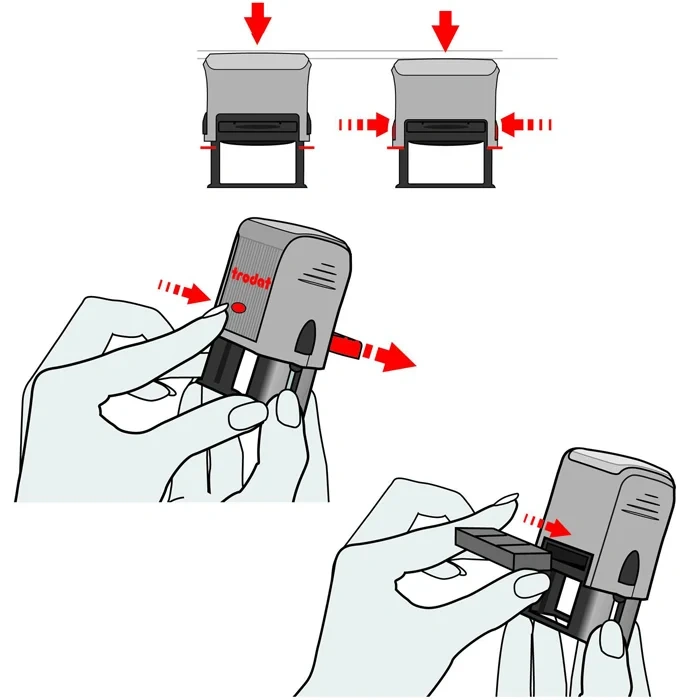 trodat