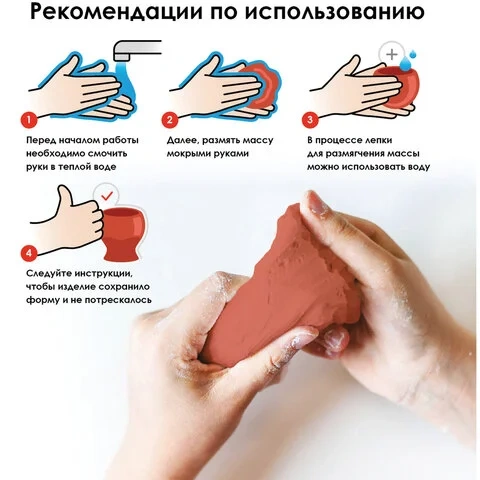 Рекомендации по использованию

1

Перед началом работы необходимо смочить руки в теплой воде

2

Далее, размять массу мокрыми руками

3

В процессе лепки для размягчения массы можно использовать воду

4

Следуйте инструкции, чтобы изделие сохранило форму и не потрескалось