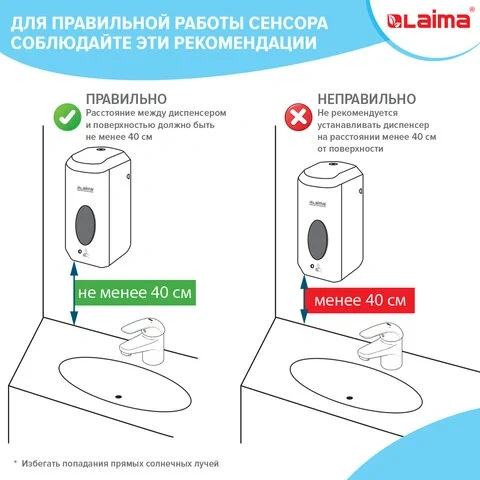 ДЛЯ ПРАВИЛЬНОЙ РАБОТЫ СЕНСОРА СОБЛЮДАЙТЕ ЭТИ РЕКОМЕНДАЦИИ

Laima®

ПРАВИЛЬНО
Расстояние между диспенсером и поверхностью должно быть не менее 40 см

Laima

не менее 40 см

НЕПРАВИЛЬНО
Не рекомендуется устанавливать диспенсер на расстоянии менее 40 см от поверхности

Laima

менее 40 см

* Избегать попадания прямых солнечных лучей