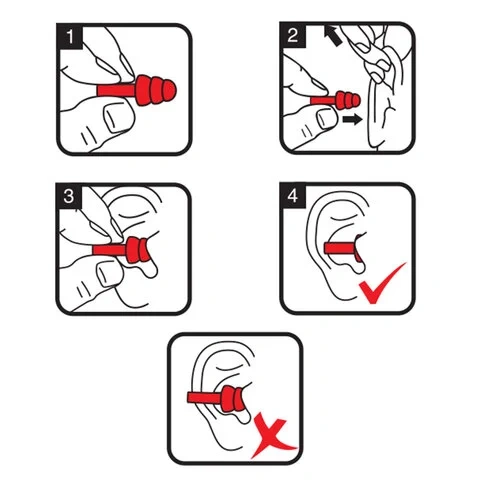 1

2

3

4