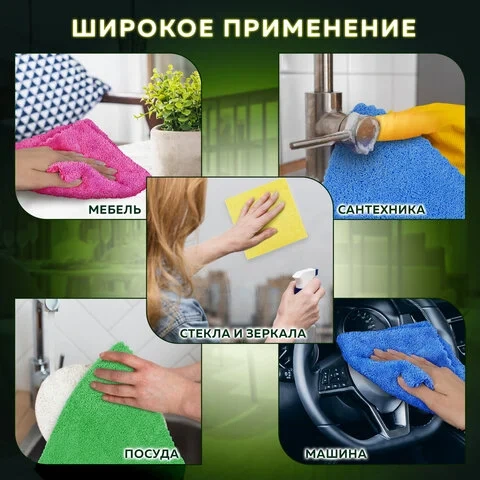 ШИРОКОЕ ПРИМЕНЕНИЕ

МЕБЕЛЬ

САНТЕХНИКА

СТЕКЛА И ЗЕРКАЛА

ПОСУДА

МАШИНА