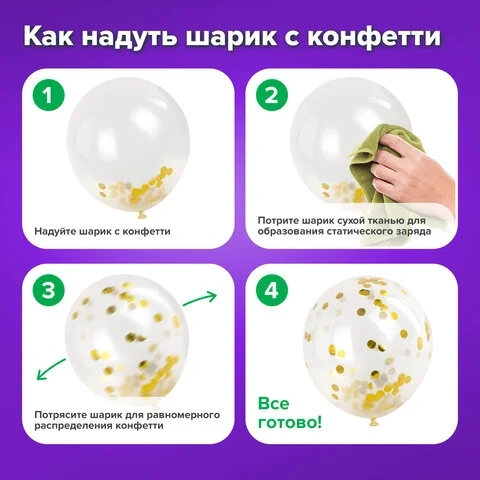 Как надуть шарик с конфетти

1

Надуйте шарик с конфетти

2

Потрите шарик сухой тканью для образования статического заряда

3

Потрясите шарик для равномерного распределения конфетти

4

Все готово!