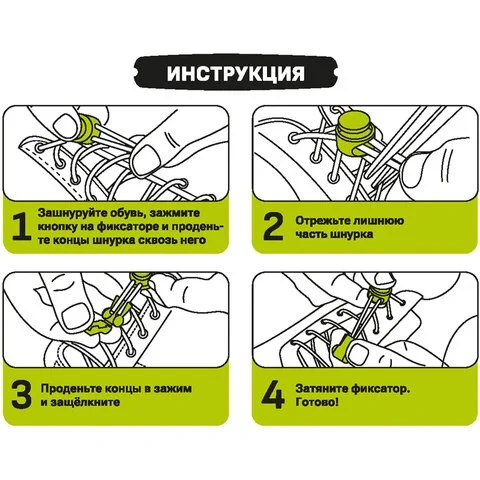 ИНСТРУКЦИЯ

1 Зашнуруйте обувь, зажмите кнопку на фиксаторе и проденьте концы шнурка сквозь него

2 Отрежьте лишнюю часть шнурка

3 Проденьте концы в зажим и защёлкните

4 Затяните фиксатор. Готово!