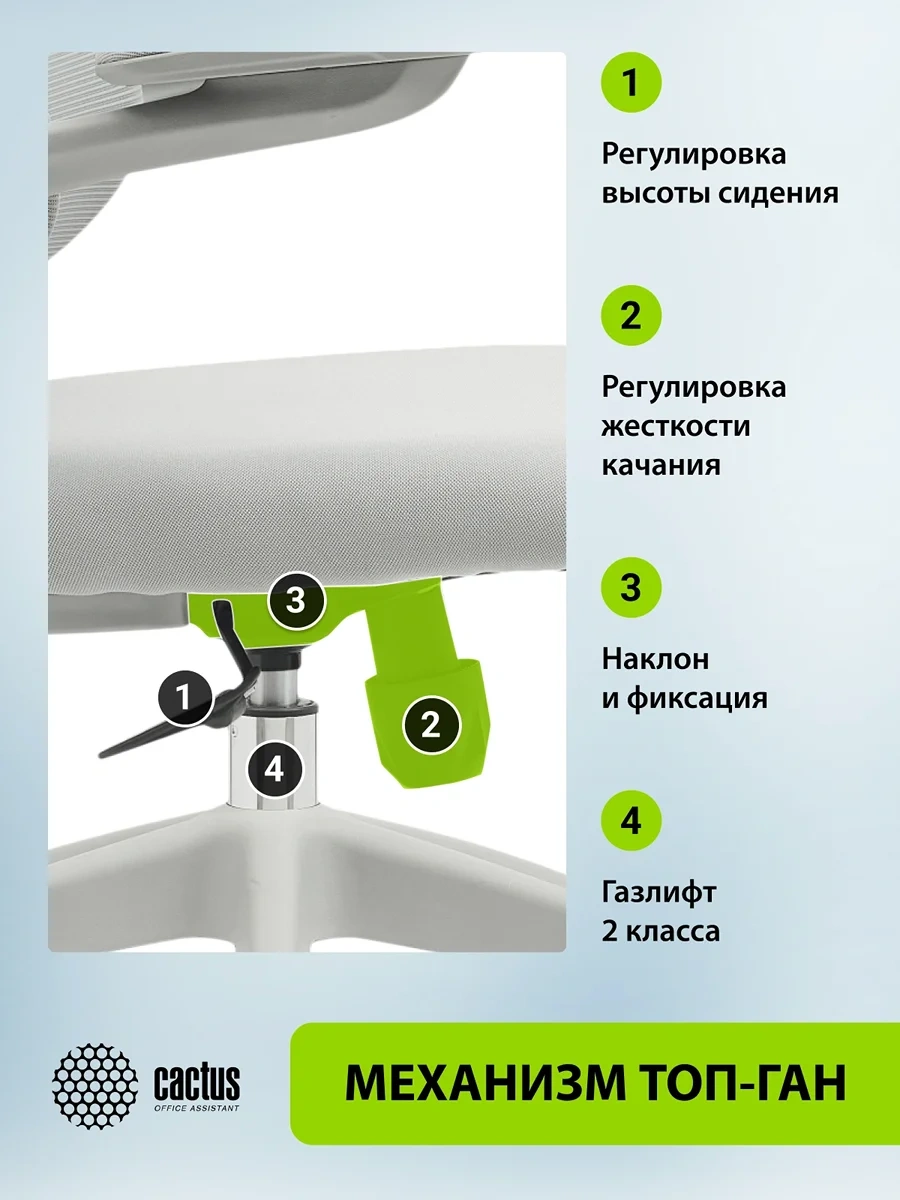 3

1

2

4

1

Регулировка высоты сидения

2

Регулировка жесткости качания

3

Наклон и фиксация

4

Газлифт 2 класса

cactus
OFFICE ASSISTANT

МЕХАНИЗМ ТОП-ГАН