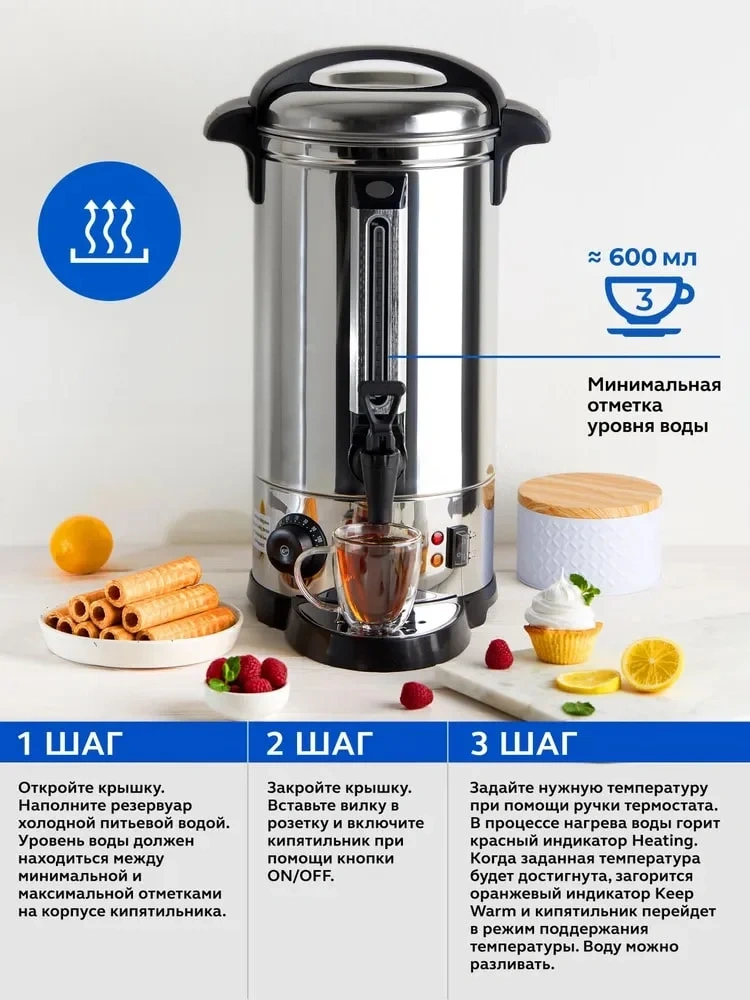 ≈ 600 мл

3

Минимальная отметка уровня воды

1 ШАГ

Откройте крышку. Наполните резервуар холодной питьевой водой. Уровень воды должен находиться между минимальной и максимальной отметками на корпусе кипятильника.

2 ШАГ

Закройте крышку. Вставьте вилку в розетку и включите кипятильник при помощи кнопки ON/OFF.

3 ШАГ

Задайте нужную температуру при помощи ручки термостата. В процессе нагрева воды горит красный индикатор Heating. Когда заданная температура будет достигнута, загорится оранжевый индикатор Keep Warm и кипятильник перейдет в режим поддержания температуры. Воду можно разливать.