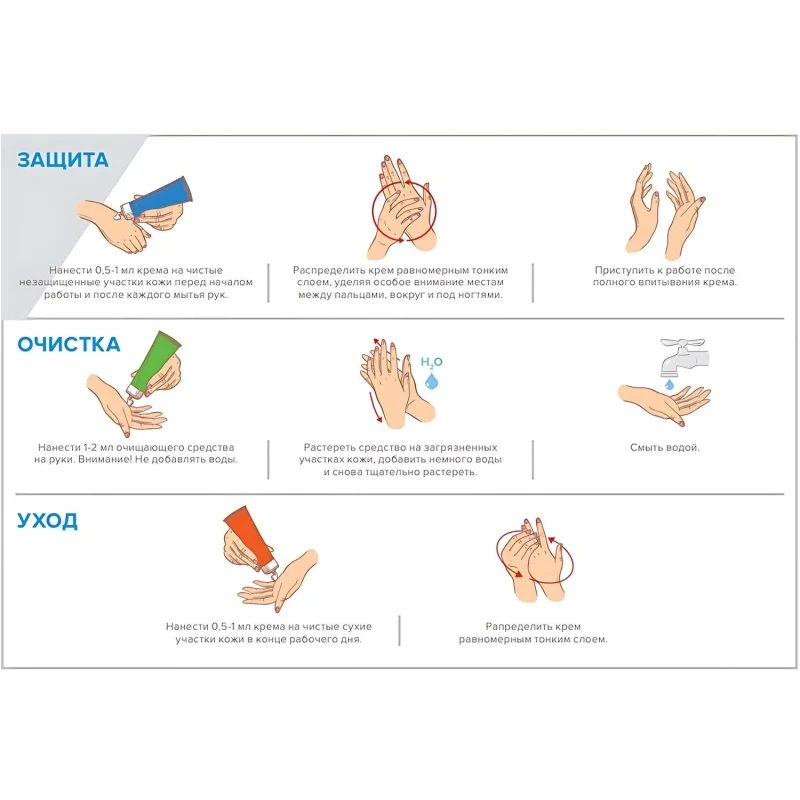 ЗАЩИТА

Нанести 0,5-1 мл крема на чистые незащищенные участки кожи перед началом работы и после каждого мытья рук.

Распределить крем равномерным тонким слоем, уделяя особое внимание местам между пальцами, вокруг и под ногтями.

Приступить к работе после полного впитывания крема.

ОЧИСТКА

$H_2O$

Нанести 1-2 мл очищающего средства на руки. Внимание! Не добавлять воды.

Растереть средство на загрязненных участках кожи, добавить немного воды и снова тщательно растереть.

Смыть водой.

УХОД

Нанести 0,5-1 мл крема на чистые сухие участки кожи в конце рабочего дня.

Рапределить крем равномерным тонким слоем.