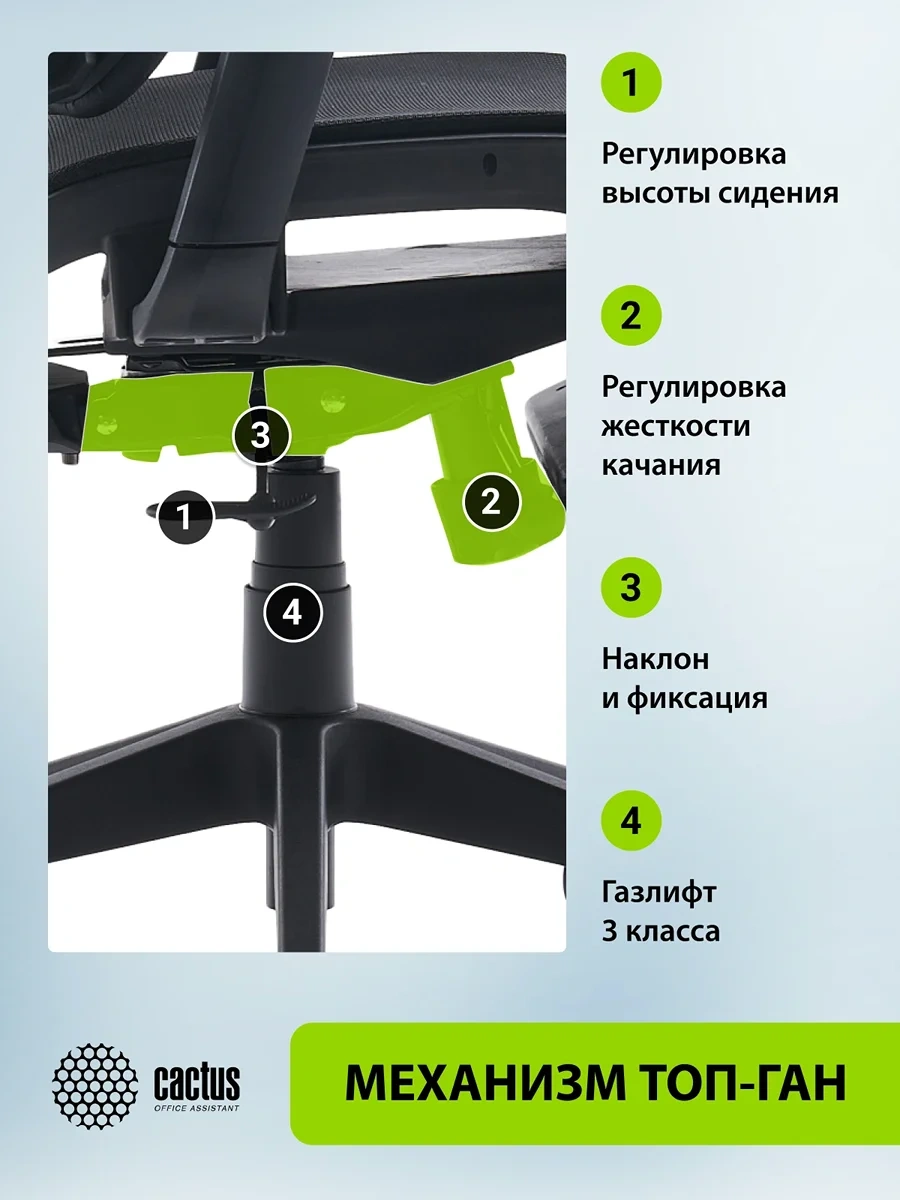 3

1

2

4

1

Регулировка высоты сидения

2

Регулировка жесткости качания

3

Наклон и фиксация

4

Газлифт 3 класса

cactus
OFFICE ASSISTANT

МЕХАНИЗМ ТОП-ГАН