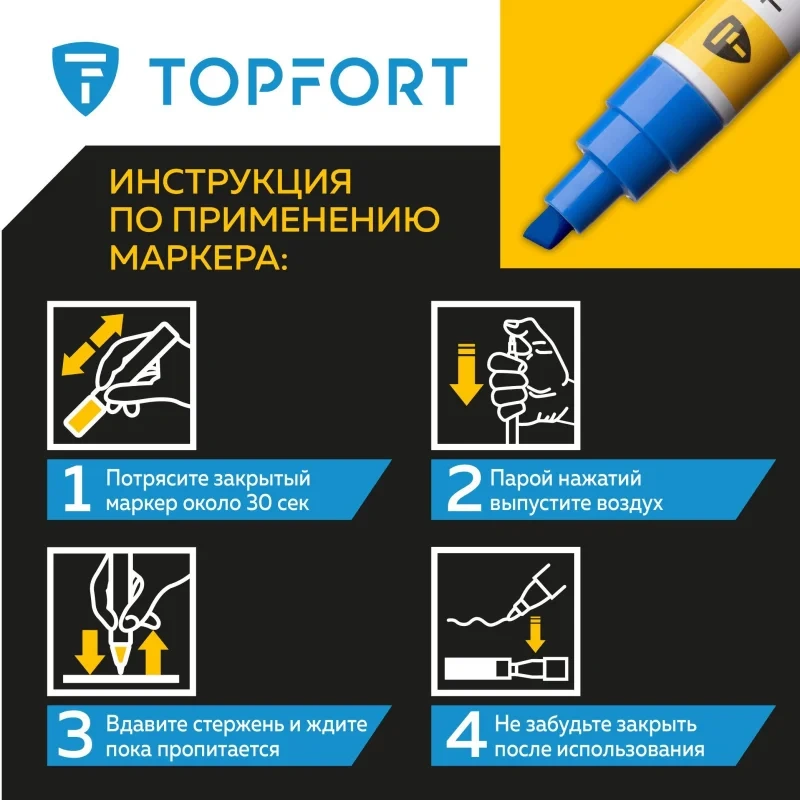 TOPFORT

ИНСТРУКЦИЯ ПО ПРИМЕНЕНИЮ МАРКЕРА:

1 Потрясите закрытый маркер около 30 сек

2 Парой нажатий выпустите воздух

3 Вдавите стержень и ждите пока пропитается

4 Не забудьте закрыть после использования