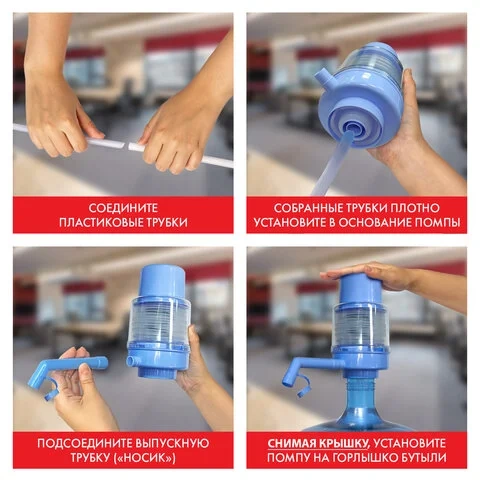 СОЕДИНИТЕ ПЛАСТИКОВЫЕ ТРУБКИ

СОБРАННЫЕ ТРУБКИ ПЛОТНО УСТАНОВИТЕ В ОСНОВАНИЕ ПОМПЫ

ПОДСОЕДИНИТЕ ВЫПУСКНУЮ ТРУБКУ («НОСИК»)

СНИМАЯ КРЫШКУ, УСТАНОВИТЕ ПОМПУ НА ГОРЛЫШКО БУТЫЛИ