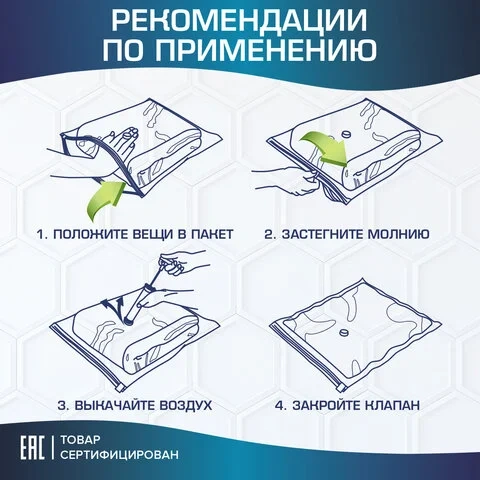 РЕКОМЕНДАЦИИ ПО ПРИМЕНЕНИЮ

1. ПОЛОЖИТЕ ВЕЩИ В ПАКЕТ

2. ЗАСТЕГНИТЕ МОЛНИЮ

3. ВЫКАЧАЙТЕ ВОЗДУХ

4. ЗАКРОЙТЕ КЛАПАН

EAC ТОВАР СЕРТИФИЦИРОВАН