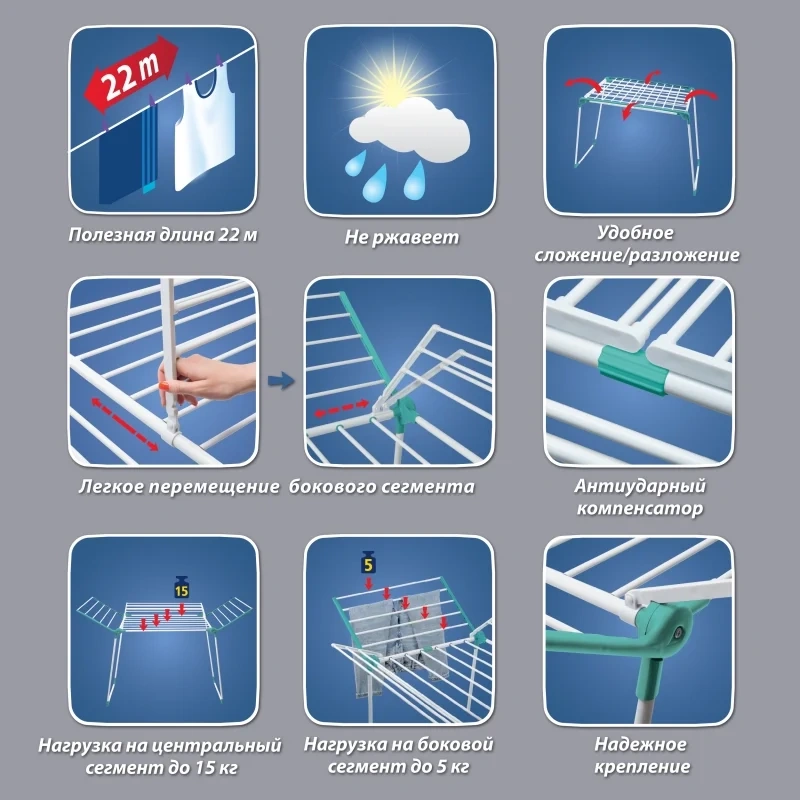 22 m

Полезная длина 22 м

Не ржавеет

Удобное сложение/разложение

Легкое перемещение бокового сегмента

Антиударный компенсатор

15

Нагрузка на центральный сегмент до 15 кг

5

Нагрузка на боковой сегмент до 5 кг

Надежное крепление