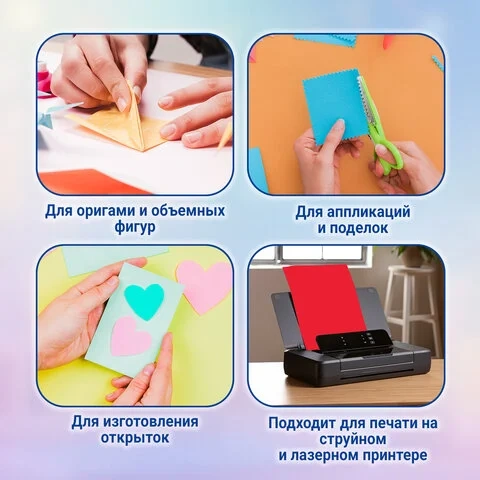 Для оригами и объемных фигур

Для аппликаций и поделок

Для изготовления открыток

Подходит для печати на струйном и лазерном принтере