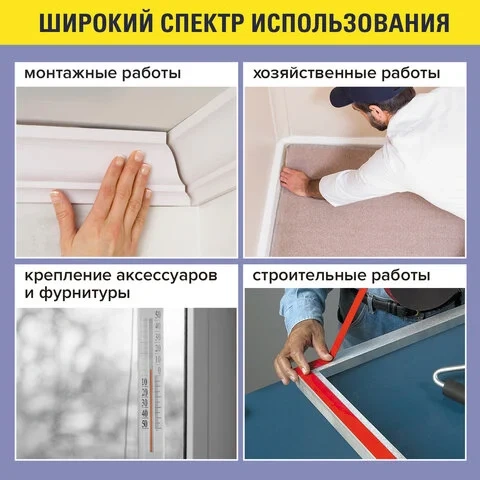 ШИРОКИЙ СПЕКТР ИСПОЛЬЗОВАНИЯ

монтажные работы

хозяйственные работы

крепление аксессуаров и фурнитуры

строительные работы

10
20
30
40
50